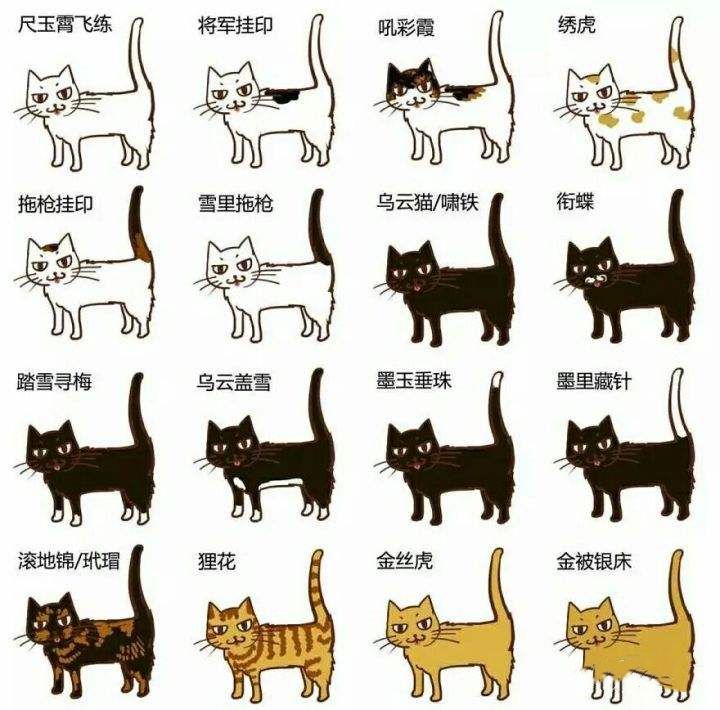 尺玉霄飞练

将军挂印

吼彩霞

绣虎

拖枪挂印

雪里拖枪

乌云猫/啸铁

衔蝶

踏雪寻梅

乌云盖雪

墨玉垂珠

墨里藏针

滚地锦/玳瑁

狸花

金丝虎

金被银床